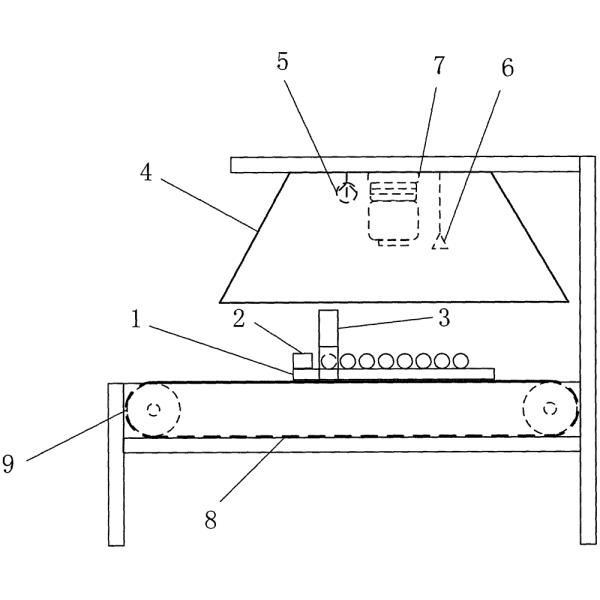 5
7
6
4
1
2
3
9
8