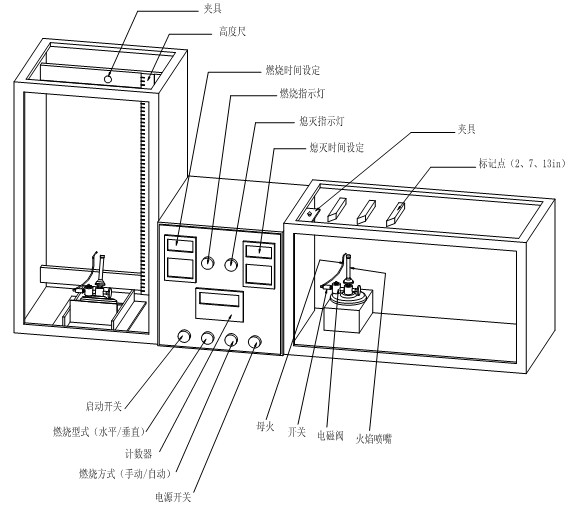 夹具

高度尺

燃烧时间设定

燃烧指示灯

熄灭指示灯

熄灭时间设定

夹具

标记点（2、7、13in）

启动开关

燃烧型式（水平/垂直）

计数器

燃烧方式（手动/自动）

电源开关

母火

开关

电磁阀

火焰喷嘴