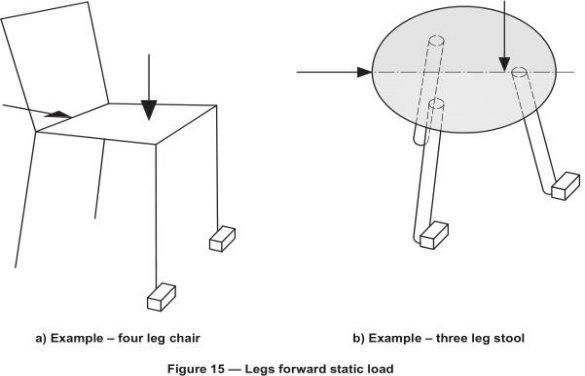 a) Example – four leg chair

b) Example – three leg stool

Figure 15 — Legs forward static load