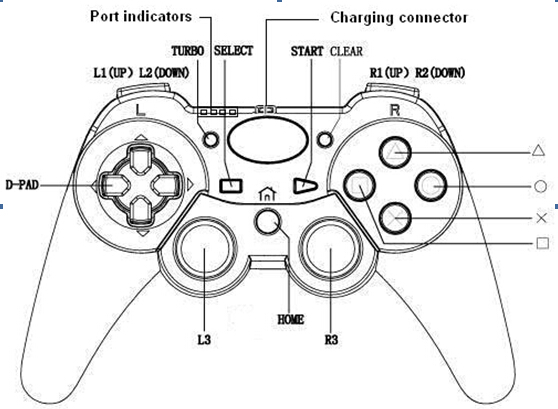 Port indicators
Charging connector
TURBO SELECT
START CLEAR
L1(UP) L2(DOWN)
R1(UP) R2(DOWN)
L
R
D-PAD
△
○
×
□
HOME
L3
R3