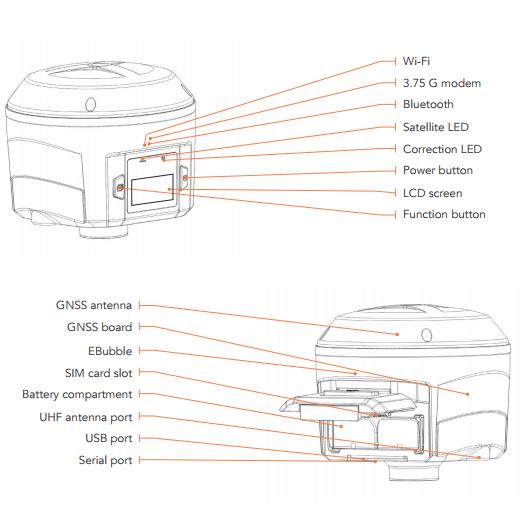 Wi-Fi
3.75 G modem
Bluetooth
Satellite LED
Correction LED
Power button
LCD screen
Function button

GNSS antenna
GNSS board
EBubble
SIM card slot
Battery compartment
UHF antenna port
USB port
Serial port