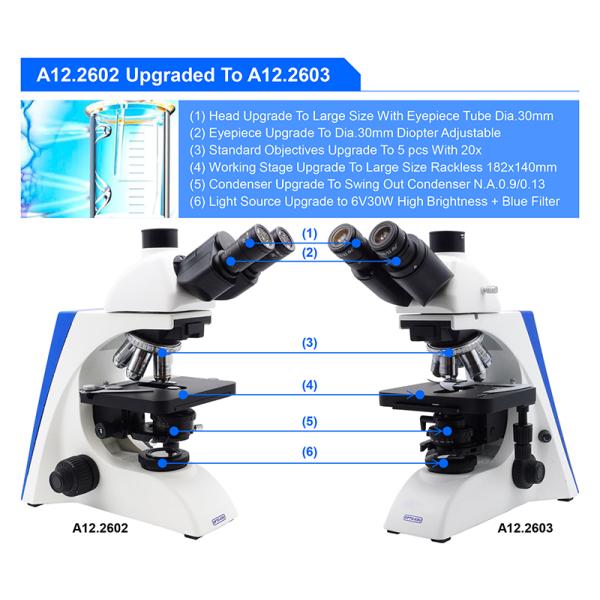 A12.2602 Upgraded To A12.2603

(1) Head Upgrade To Large Size With Eyepiece Tube Dia.30mm
(2) Eyepiece Upgrade To Dia.30mm Diopter Adjustable
(3) Standard Objectives Upgrade To 5 pcs With 20x
(4) Working Stage Upgrade To Large Size Rackless 182x140mm
(5) Condenser Upgrade To Swing Out Condenser N.A.0.9/0.13
(6) Light Source Upgrade to 6V30W High Brightness + Blue Filter

(1)
(2)
(3)
(4)
(5)
(6)

A12.2602
A12.2603