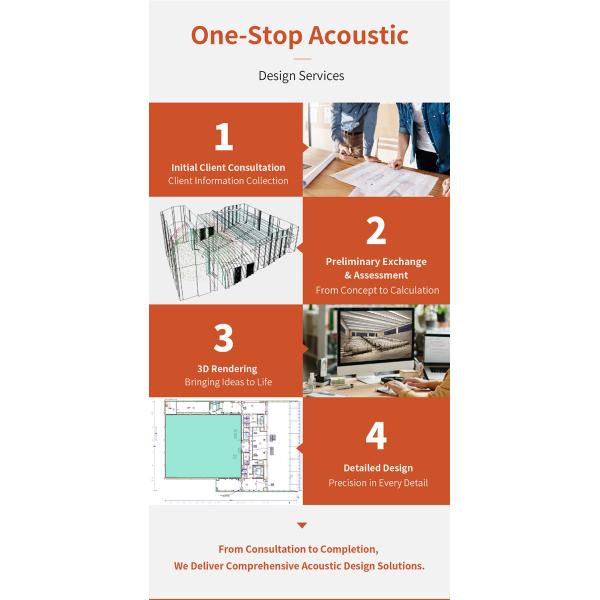 One-Stop Acoustic

Design Services

1

Initial Client Consultation
Client Information Collection

2

Preliminary Exchange & Assessment
From Concept to Calculation

3

3D Rendering
Bringing Ideas to Life

4

Detailed Design
Precision in Every Detail

From Consultation to Completion,
We Deliver Comprehensive Acoustic Design Solutions.