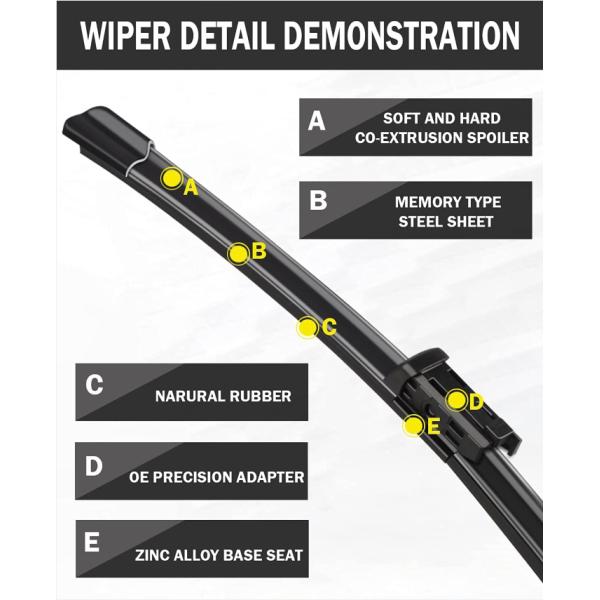 WIPER DETAIL DEMONSTRATION

A SOFT AND HARD CO-EXTRUSION SPOILER

B MEMORY TYPE STEEL SHEET

A

B

C

D

E

C NARURAL RUBBER

D OE PRECISION ADAPTER

E ZINC ALLOY BASE SEAT