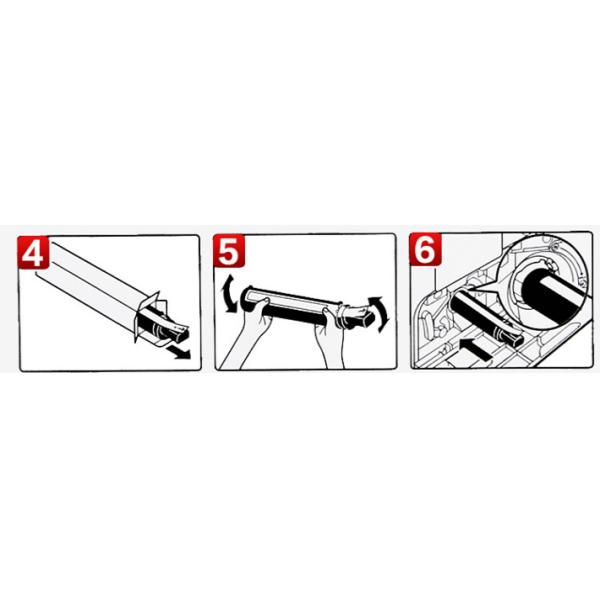 4

5

6