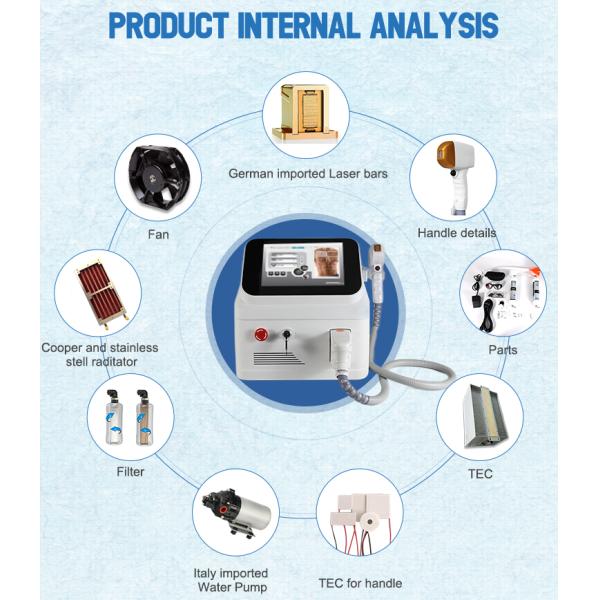 PRODUCT INTERNAL ANALYSIS

German imported Laser bars

Fan

Handle details

Cooper and stainless stell raditator

Parts

Filter

TEC

Italy imported Water Pump

TEC for handle