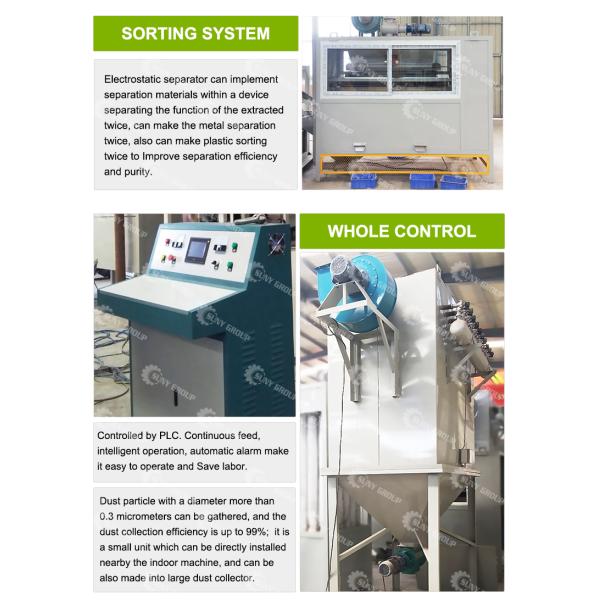 SORTING SYSTEM

Electrostatic separator can implement separation materials within a device separating the function of the extracted twice, can make the metal separation twice, also can make plastic sorting twice to Improve separation efficiency and purity.

SUNY GROUP

WHOLE CONTROL

Controlled by PLC. Continuous feed, intelligent operation, automatic alarm make it easy to operate and Save labor.

Dust particle with a diameter more than 0.3 micrometers can be gathered, and the dust collection efficiency is up to 99%; it is a small unit which can be directly installed nearby the indoor machine, and can be also made into large dust collector.