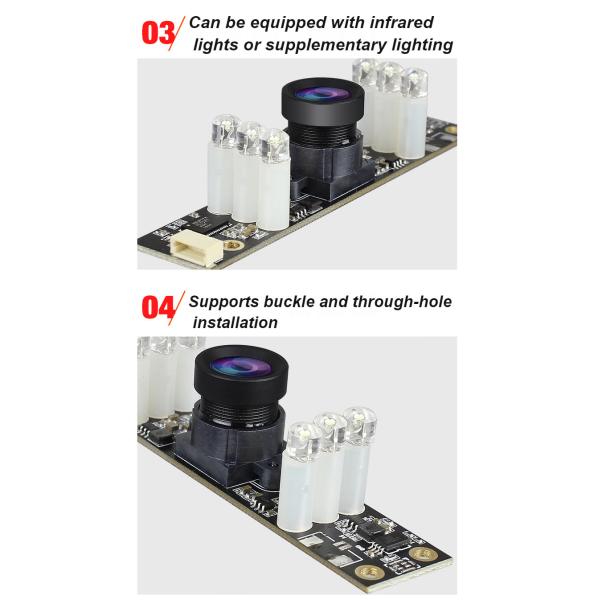 03/ Can be equipped with infrared lights or supplementary lighting

04/ Supports buckle and through-hole installation