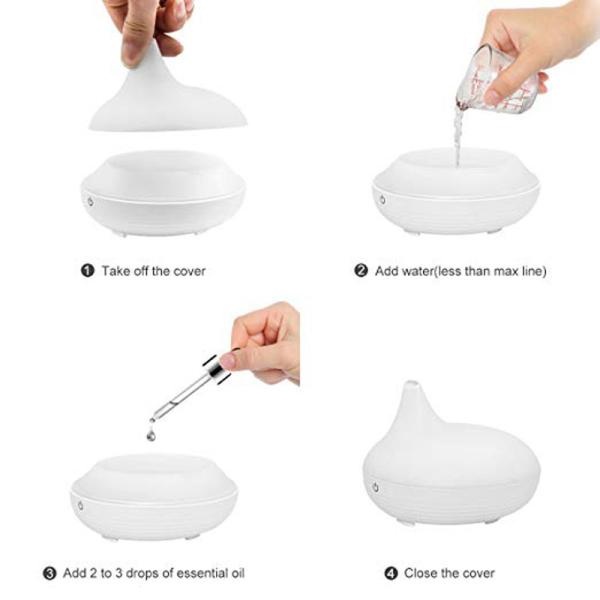 ❶ Take off the cover

❷ Add water(less than max line)

❸ Add 2 to 3 drops of essential oil

❹ Close the cover