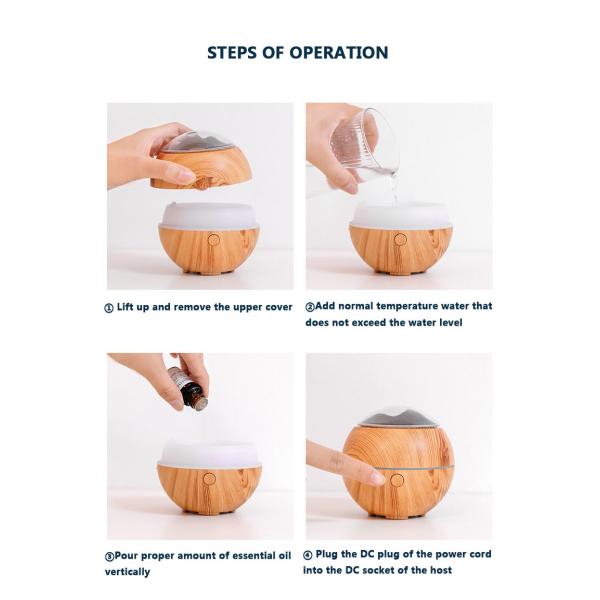 STEPS OF OPERATION

① Lift up and remove the upper cover

②Add normal temperature water that does not exceed the water level

③Pour proper amount of essential oil vertically

④ Plug the DC plug of the power cord into the DC socket of the host