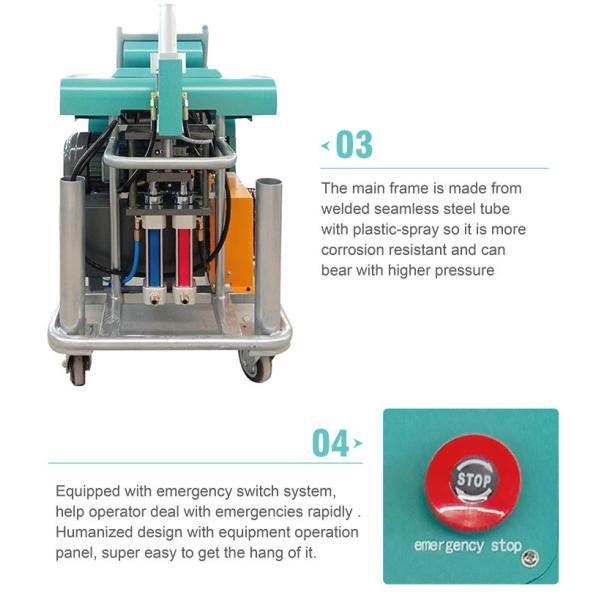 03

The main frame is made from welded seamless steel tube with plastic-spray so it is more corrosion resistant and can bear with higher pressure

04

Equipped with emergency switch system, help operator deal with emergencies rapidly . Humanized design with equipment operation panel, super easy to get the hang of it.

STOP

emergency stop