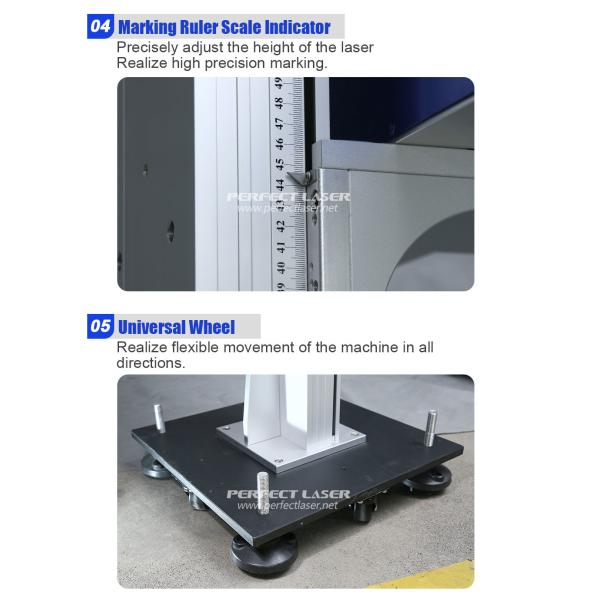 04 Marking Ruler Scale Indicator
Precisely adjust the height of the laser
Realize high precision marking.

49
48
47
46
45
44
43
42
41
40
39

PERFECT LASER
www.perfectlaser.net

05 Universal Wheel
Realize flexible movement of the machine in all directions.

PERFECT LASER
www.perfectlaser.net