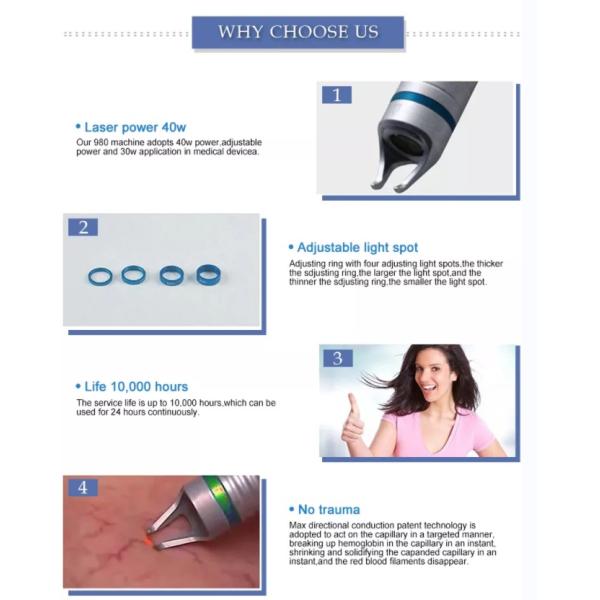 WHY CHOOSE US

1

• Laser power 40w
Our 980 machine adopts 40w power,adjustable power and 30w application in medical devicea.

2

• Adjustable light spot
Adjusting ring with four adjusting light spots,the thicker the sdjusting ring,the larger the light spot,and the thinner the sdjusting ring,the smaller the light spot.

3

• Life 10,000 hours
The service life is up to 10,000 hours,which can be used for 24 hours continuously.

4

• No trauma
Max directional conduction patent technology is adopted to act on the capillary in a targeted manner, breaking up hemoglobin in the capillary in an instant, shrinking and solidifying the capanded capillary in an instant,and the red blood filaments disappear.