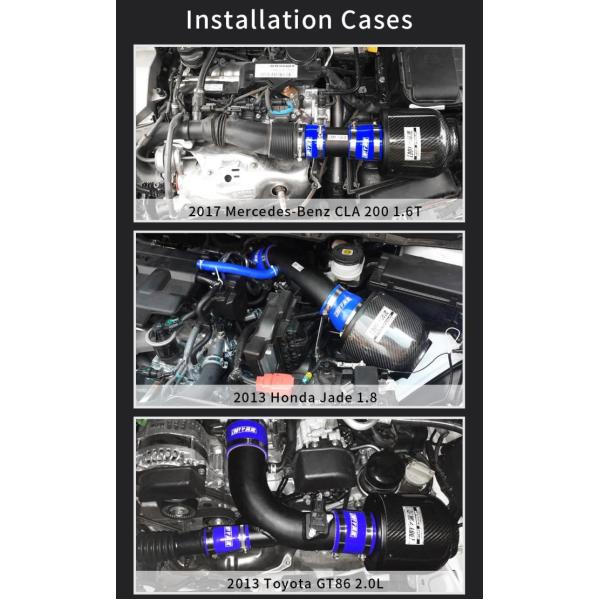 Installation Cases

2017 Mercedes-Benz CLA 200 1.6T

2013 Honda Jade 1.8

2013 Toyota GT86 2.0L