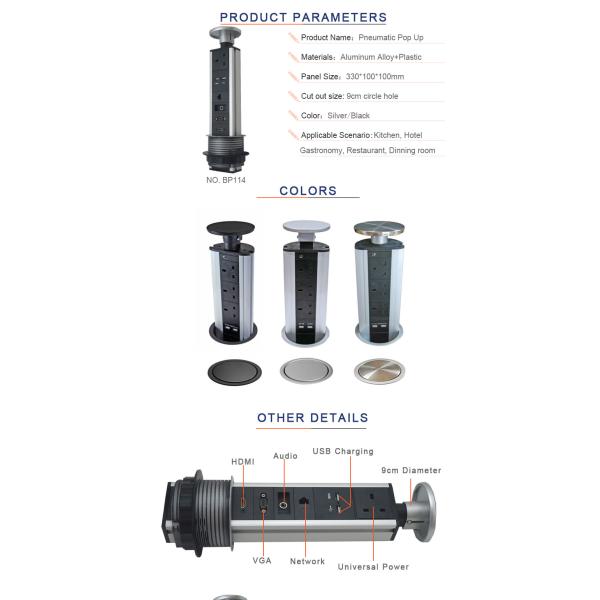 PRODUCT PARAMETERS

Product Name: Pneumatic Pop Up

Materials: Aluminum Alloy+Plastic

Panel Size: 330*100*100mm

Cut out size: 9cm circle hole

Color: Silver/Black

Applicable Scenario: Kitchen, Hotel Gastronomy, Restaurant, Dinning room

NO. BP114

COLORS

OTHER DETAILS

HDMI

Audio

USB Charging

9cm Diameter

VGA

Network

Universal Power