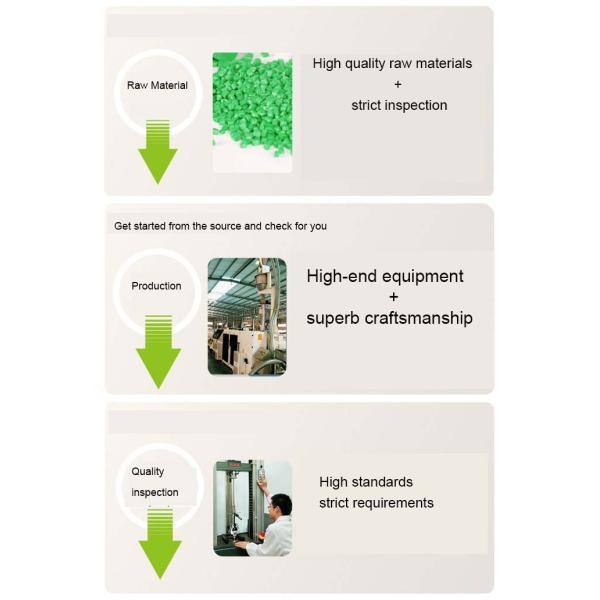 Raw Material

High quality raw materials
+
strict inspection

Get started from the source and check for you

Production

High-end equipment
+
superb craftsmanship

Quality inspection

High standards
strict requirements