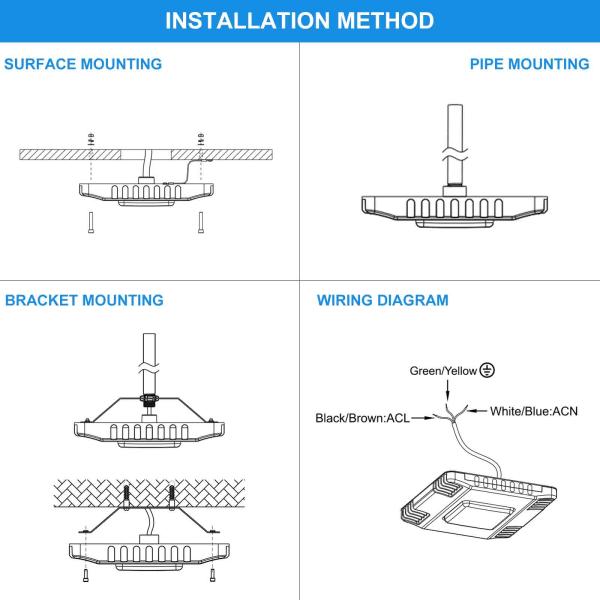 INSTALLATION METHOD

SURFACE MOUNTING

PIPE MOUNTING

BRACKET MOUNTING

WIRING DIAGRAM

Green/Yellow

Black/Brown:ACL

White/Blue:ACN