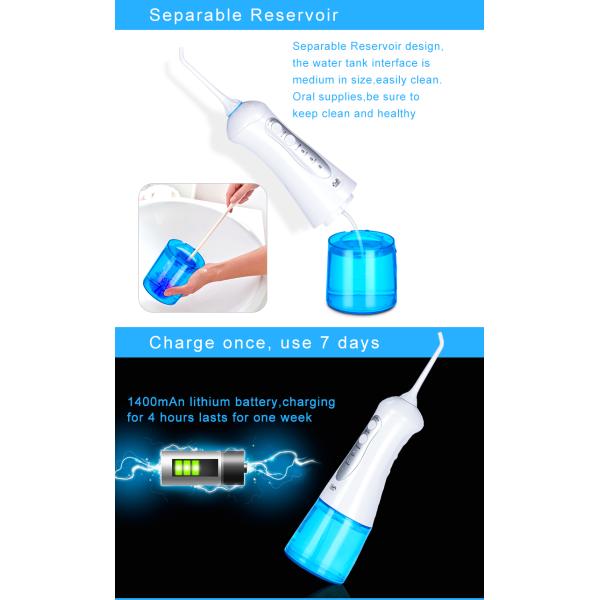 Separable Reservoir

Separable Reservoir design, the water tank interface is medium in size,easily clean. Oral supplies,be sure to keep clean and healthy

Charge once, use 7 days

1400mAn lithium battery,charging for 4 hours lasts for one week