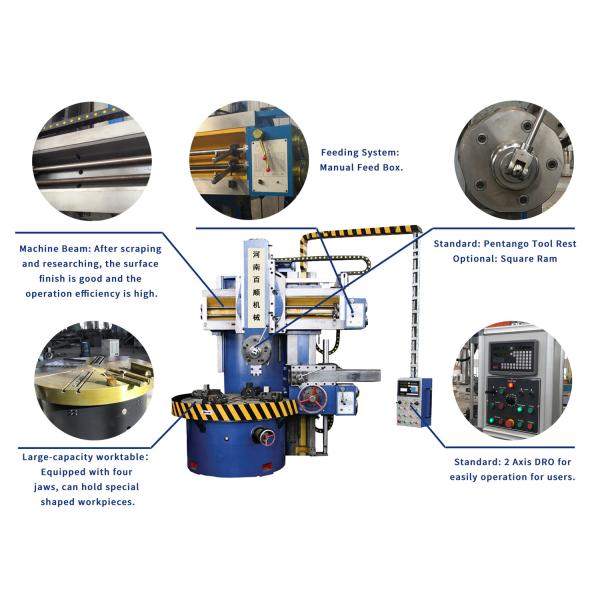 Feeding System:
Manual Feed Box.

Machine Beam: After scraping and researching, the surface finish is good and the operation efficiency is high.

河南百顺机械

Standard: Pentango Tool Rest
Optional: Square Ram

Large-capacity worktable: Equipped with four jaws, can hold special shaped workpieces.

Standard: 2 Axis DRO for easily operation for users.