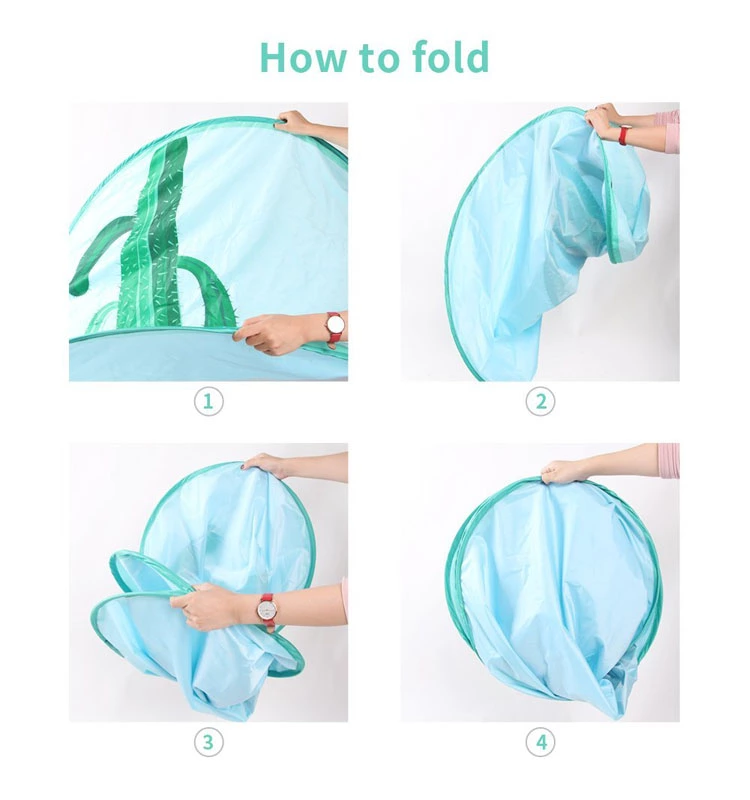 How to fold

1

2

3

4