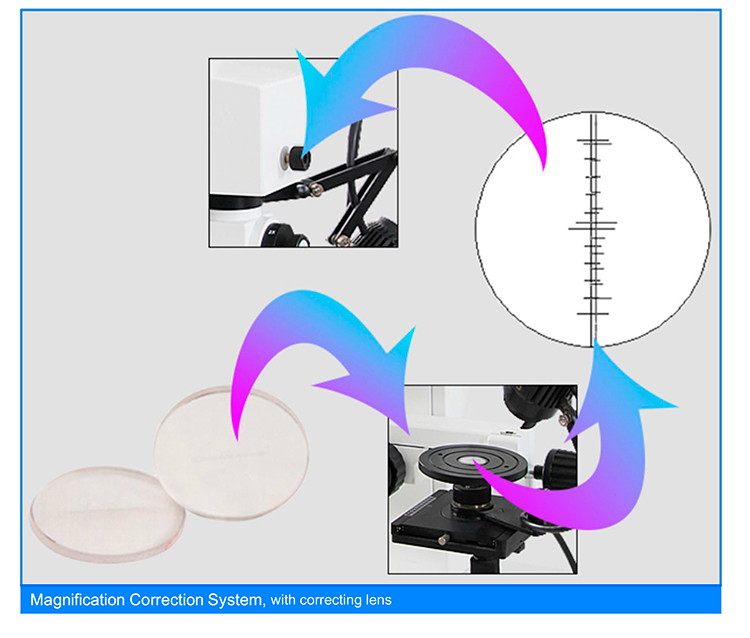 Magnification Correction System, with correcting lens