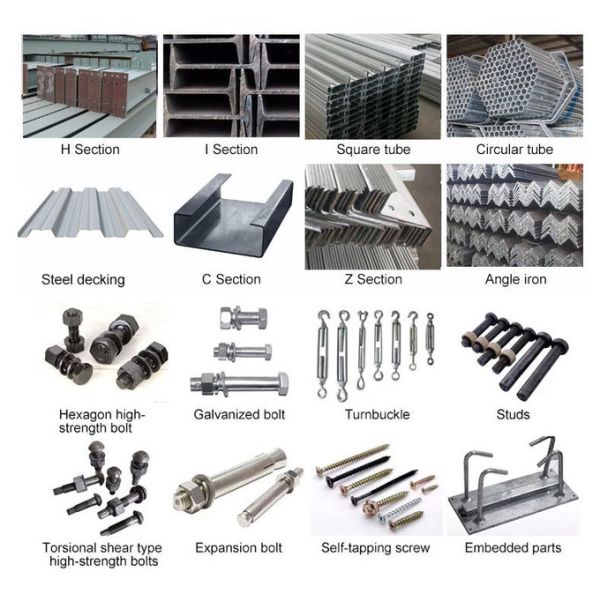 H Section

I Section

Square tube

Circular tube

Steel decking

C Section

Z Section

Angle iron

Hexagon high-strength bolt

Galvanized bolt

Turnbuckle

Studs

Torsional shear type high-strength bolts

Expansion bolt

Self-tapping screw

Embedded parts