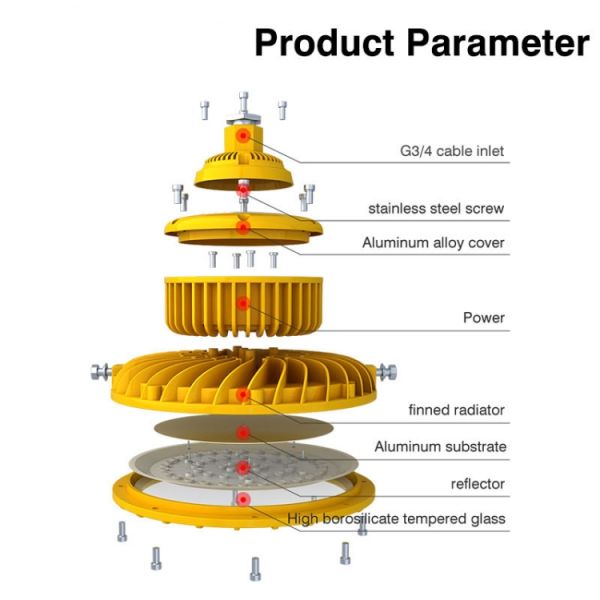 Product Parameter

G3/4 cable inlet

stainless steel screw

Aluminum alloy cover

Power

finned radiator

Aluminum substrate

reflector

High borosilicate tempered glass