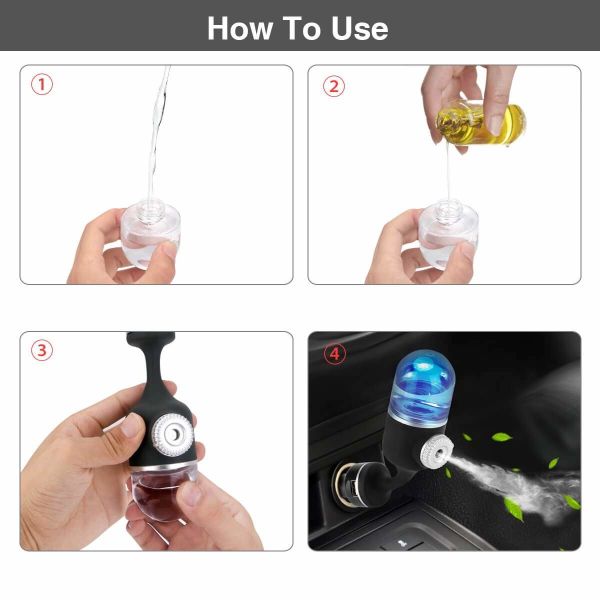 How To Use

1

2

3

4