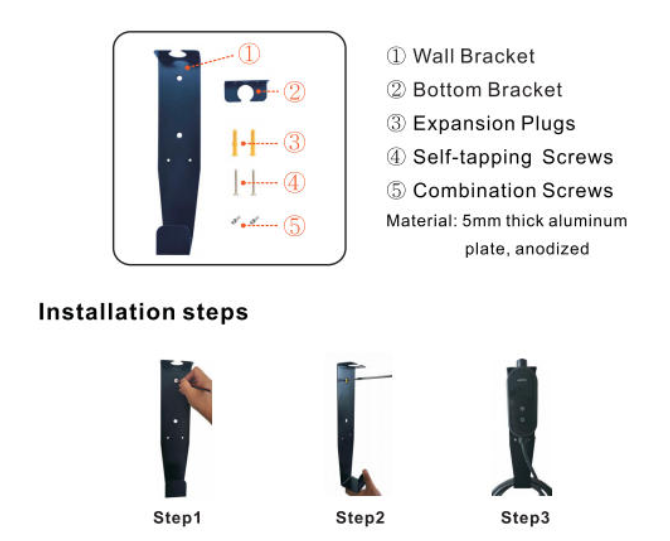 ①
②
③
④
⑤

① Wall Bracket
② Bottom Bracket
③ Expansion Plugs
④ Self-tapping Screws
⑤ Combination Screws
Material: 5mm thick aluminum plate, anodized

Installation steps

Step1
Step2
Step3