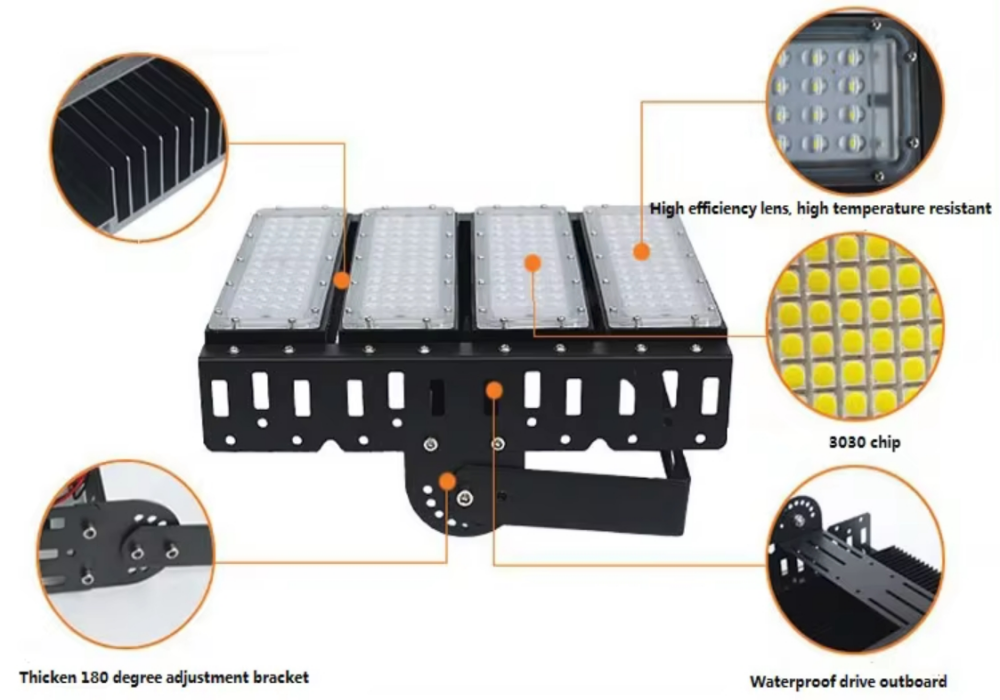 High efficiency lens, high temperature resistant

3030 chip

Thicken 180 degree adjustment bracket

Waterproof drive outboard