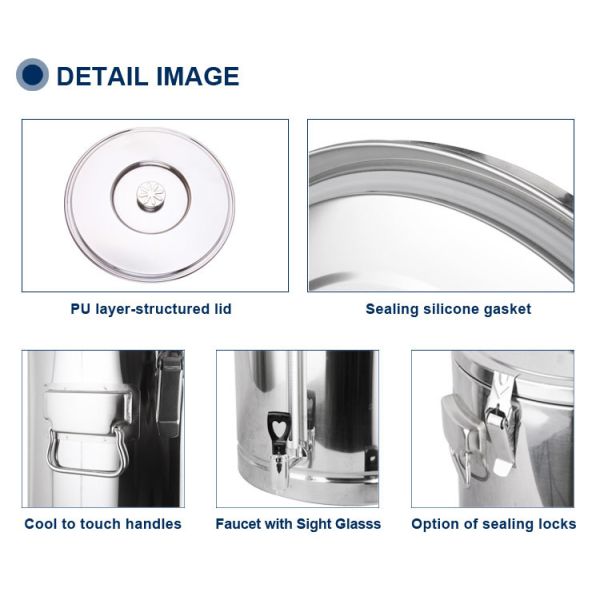 DETAIL IMAGE

PU layer-structured lid

Sealing silicone gasket

Cool to touch handles

Faucet with Sight Glasss

Option of sealing locks