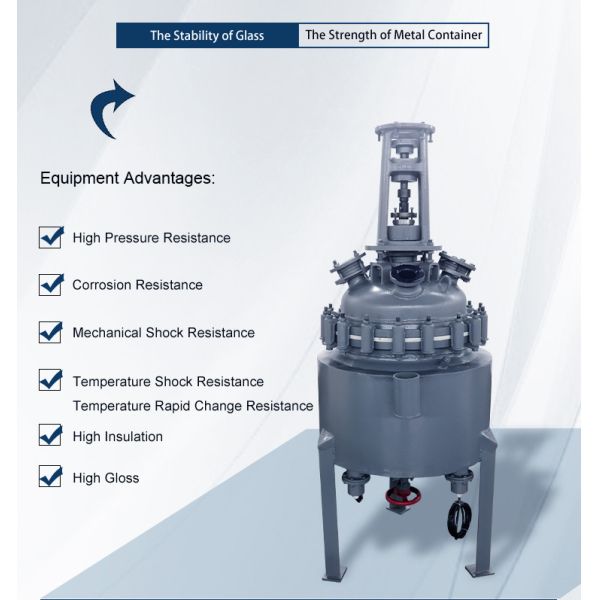 The Stability of Glass The Strength of Metal Container

Equipment Advantages:

High Pressure Resistance

Corrosion Resistance

Mechanical Shock Resistance

Temperature Shock Resistance
Temperature Rapid Change Resistance

High Insulation

High Gloss