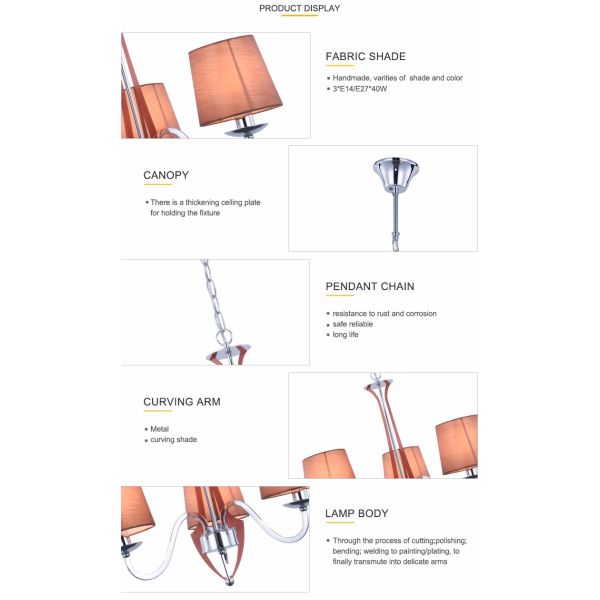 PRODUCT DISPLAY

FABRIC SHADE

• Handmade, varities of shade and color
• 3*E14/E27*40W

CANOPY

• There is a thickening ceiling plate for holding the fixture

PENDANT CHAIN

• resistance to rust and corrosion
• safe reliable
• long life

CURVING ARM

• Metal
• curving shade

LAMP BODY

• Through the process of cutting;polishing; bending; welding to painting/plating, to finally transmute into delicate arms