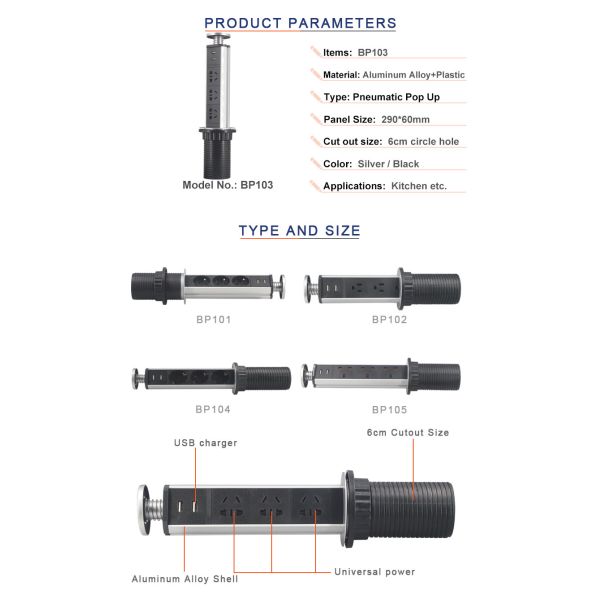 PRODUCT PARAMETERS

Model No.: BP103

Items: BP103

Material: Aluminum Alloy+Plastic

Type: Pneumatic Pop Up

Panel Size: 290*60mm

Cut out size: 6cm circle hole

Color: Silver / Black

Applications: Kitchen etc.

TYPE AND SIZE

BP101

BP102

BP104

BP105

USB charger

6cm Cutout Size

Aluminum Alloy Shell

Universal power