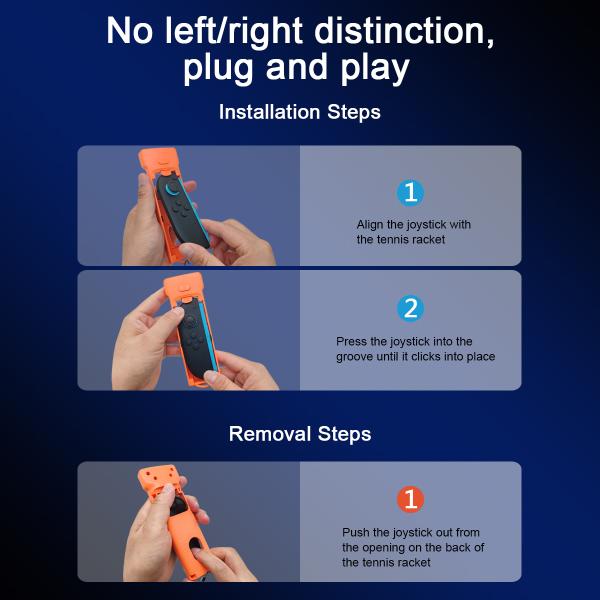 No left/right distinction, plug and play

Installation Steps

1

Align the joystick with the tennis racket

2

Press the joystick into the groove until it clicks into place

Removal Steps

1

Push the joystick out from the opening on the back of the tennis racket