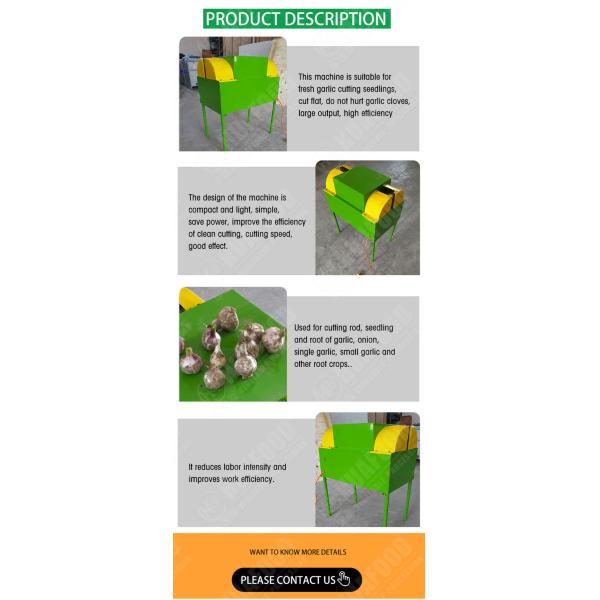 PRODUCT DESCRIPTION

This machine is suitable for fresh garlic cutting seedlings, cut flat, do not hurt garlic cloves, large output, high efficiency

The design of the machine is compact and light, simple, save power, improve the efficiency of clean cutting, cutting speed, good effect.

Used for cutting rod, seedling and root of garlic, onion, single garlic, small garlic and other root crops..

It reduces labor intensity and improves work efficiency.

WANT TO KNOW MORE DETAILS

PLEASE CONTACT US