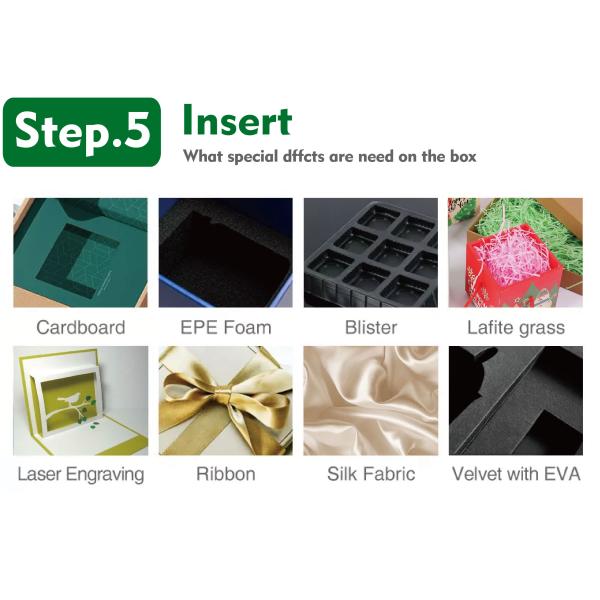 Step.5

Insert

What special dffcts are need on the box

Cardboard

EPE Foam

Blister

Lafite grass

Laser Engraving

Ribbon

Silk Fabric

Velvet with EVA