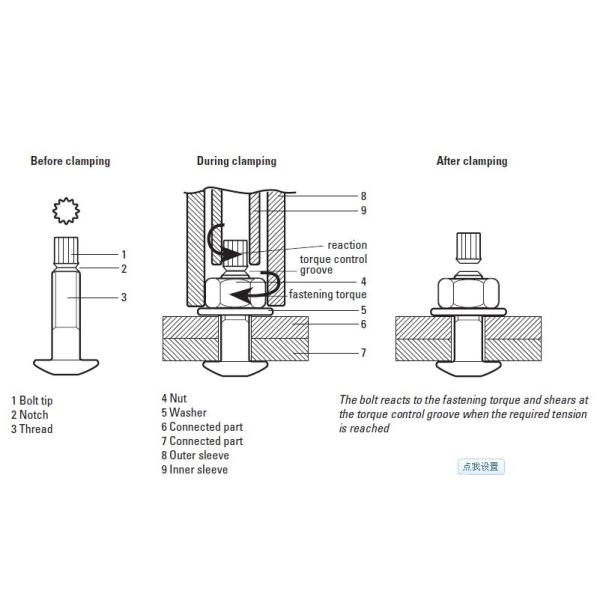 Before clamping

1
2
3

1 Bolt tip
2 Notch
3 Thread

During clamping

8
9
reaction
torque control groove
4
fastening torque
5
6
7

4 Nut
5 Washer
6 Connected part
7 Connected part
8 Outer sleeve
9 Inner sleeve

After clamping

The bolt reacts to the fastening torque and shears at the torque control groove when the required tension is reached

点我设置