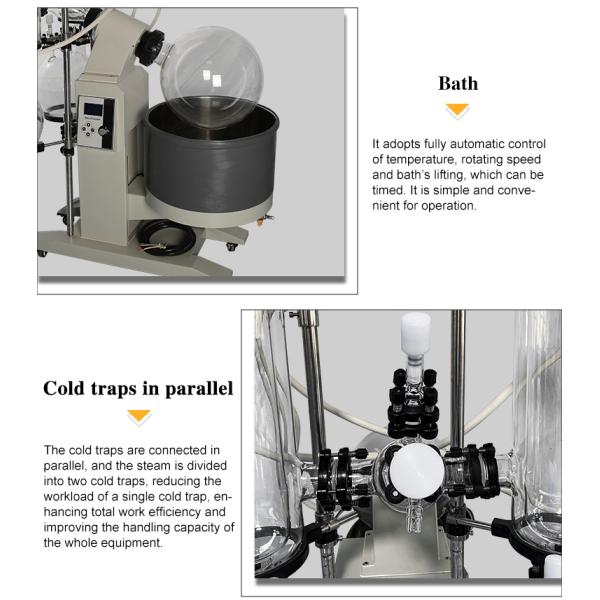 Bath

It adopts fully automatic control of temperature, rotating speed and bath's lifting, which can be timed. It is simple and convenient for operation.

Cold traps in parallel

The cold traps are connected in parallel, and the steam is divided into two cold traps, reducing the workload of a single cold trap, enhancing total work efficiency and improving the handling capacity of the whole equipment.