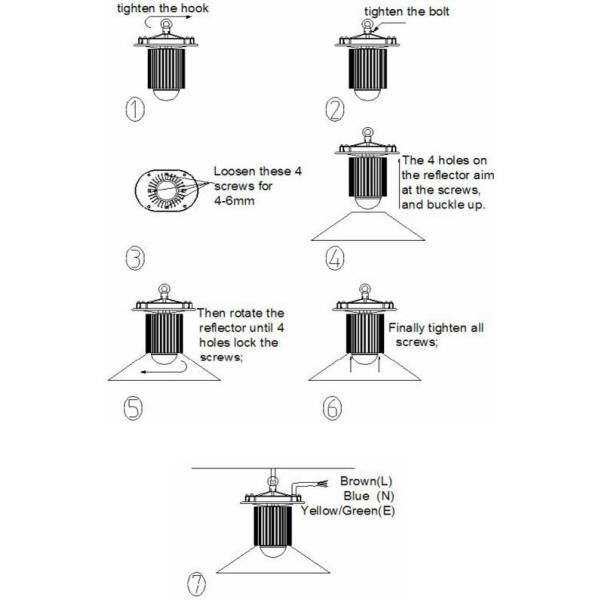 tighten the hook

①

tighten the bolt

②

Loosen these 4 screws for 4-6mm

③

The 4 holes on the reflector aim at the screws, and buckle up.

④

Then rotate the reflector until 4 holes lock the screws;

⑤

Finally tighten all screws;

⑥

Brown(L)
Blue (N)
Yellow/Green(E)

⑦