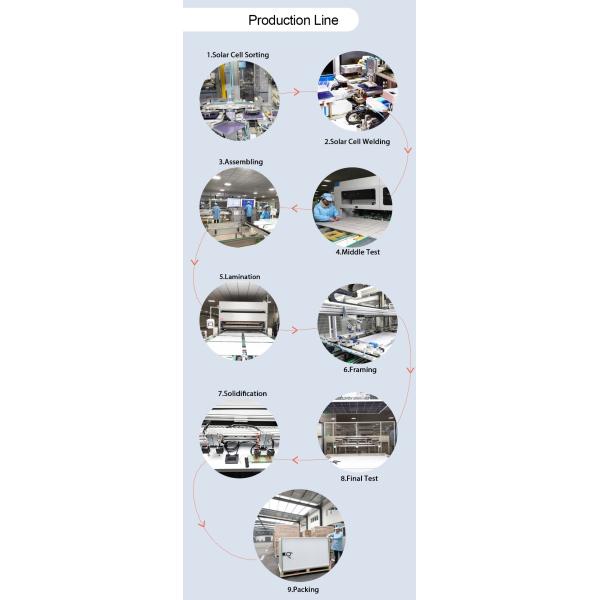 Production Line

1.Solar Cell Sorting

2.Solar Cell Welding

3.Assembling

4.Middle Test

5.Lamination

6.Framing

7.Solidification

8.Final Test

9.Packing