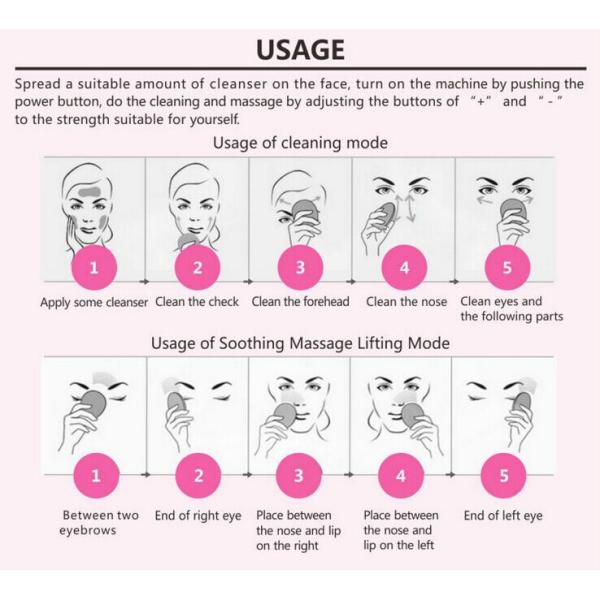 USAGE

Spread a suitable amount of cleanser on the face, turn on the machine by pushing the power button, do the cleaning and massage by adjusting the buttons of "+" and "-" to the strength suitable for yourself.

Usage of cleaning mode

1
Apply some cleanser

2
Clean the check

3
Clean the forehead

4
Clean the nose

5
Clean eyes and the following parts

Usage of Soothing Massage Lifting Mode

1
Between two eyebrows

2
End of right eye

3
Place between the nose and lip on the right

4
Place between the nose and lip on the left

5
End of left eye