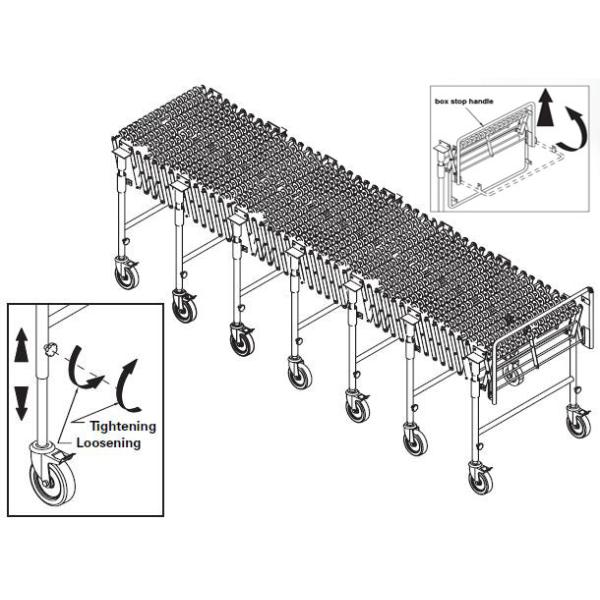 box stop handle

Tightening
Loosening