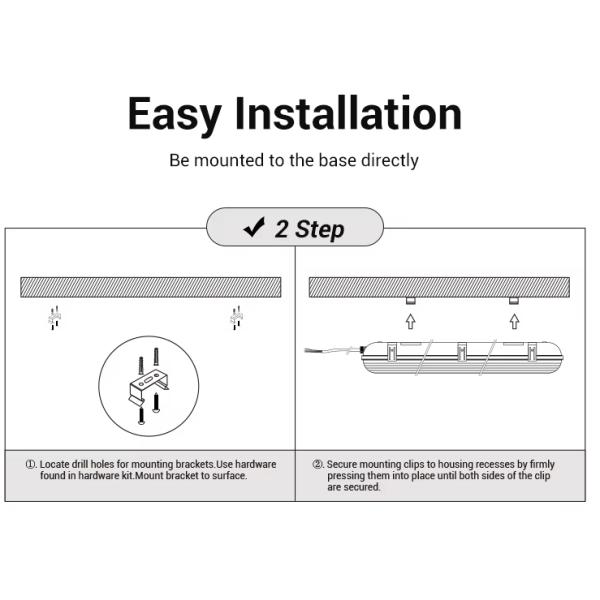 Easy Installation

Be mounted to the base directly

✔ 2 Step

①. Locate drill holes for mounting brackets.Use hardware found in hardware kit.Mount bracket to surface.

②. Secure mounting clips to housing recesses by firmly pressing them into place until both sides of the clip are secured.