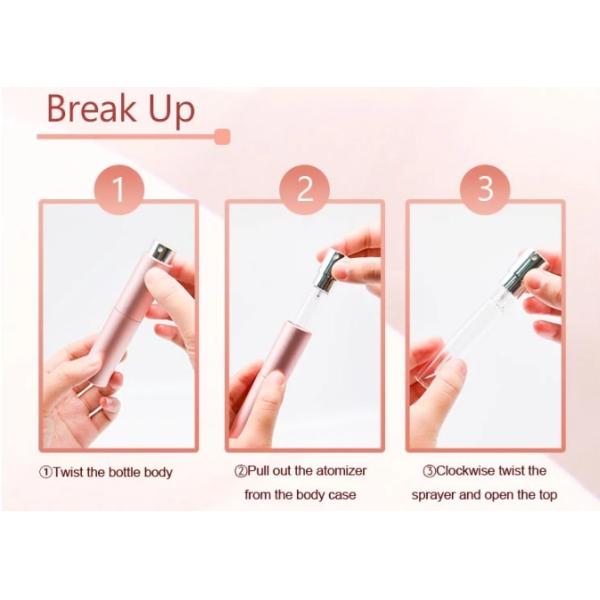 Break Up

1

2

3

①Twist the bottle body

②Pull out the atomizer from the body case

③Clockwise twist the sprayer and open the top