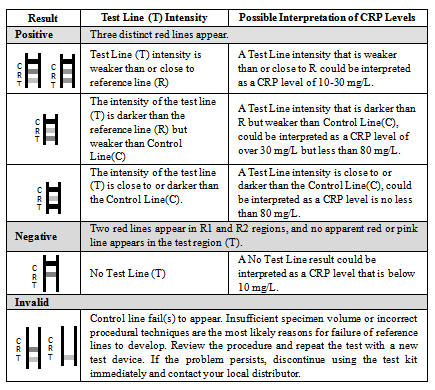 | Result | Test Line (T) Intensity | Possible Interpretation of CRP Levels |
|---|---|---|
| **Positive** | Three distinct red lines appear. | |
| C R T C R T | Test Line (T) intensity is weaker than or close to reference line (R) | A Test Line intensity that is weaker than or close to R could be interpreted as a CRP level of 10-30 mg/L. |
| C R T | The intensity of the test line (T) is darker than the reference line (R) but weaker than Control Line(C) | A Test Line intensity that is darker than R but weaker than Control Line(C), could be interpreted as a CRP level of over 30 mg/L but less than 80 mg/L. |
| C R T | The intensity of the test line (T) is close to or darker than the Control Line(C). | A Test Line intensity is close to or darker than the Control Line(C), could be interpreted as a CRP level is no less than 80 mg/L. |
| **Negative** | Two red lines appear in R1 and R2 regions, and no apparent red or pink line appears in the test region (T). | |
| C R T | No Test Line (T) | A No Test Line result could be interpreted as a CRP level that is below 10 mg/L. |
| **Invalid** | | |
| C R T C R T | Control line fail(s) to appear. Insufficient specimen volume or incorrect procedural techniques are the most likely reasons for failure of reference lines to develop. Review the procedure and repeat the test with a new test device. If the problem persists, discontinue using the test kit immediately and contact your local distributor. | |