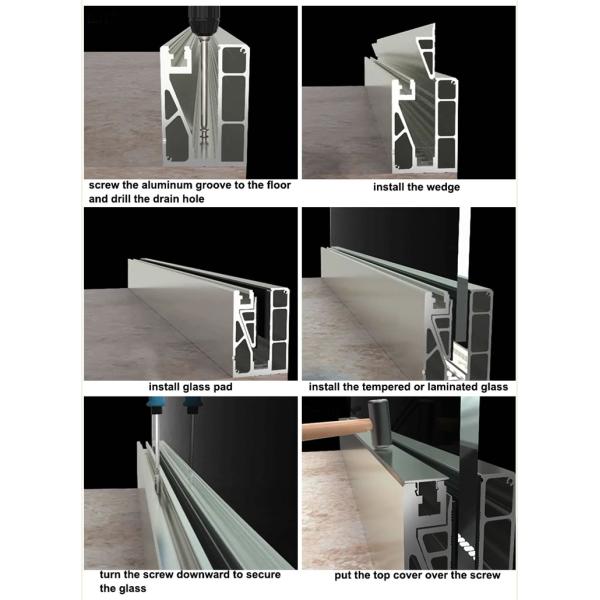 screw the aluminum groove to the floor and drill the drain hole

install the wedge

install glass pad

install the tempered or laminated glass

turn the screw downward to secure the glass

put the top cover over the screw