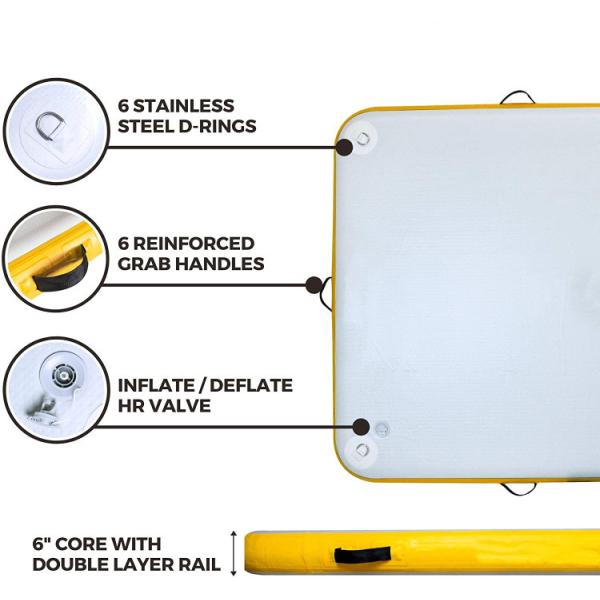 6 STAINLESS STEEL D-RINGS

6 REINFORCED GRAB HANDLES

INFLATE / DEFLATE HR VALVE

6" CORE WITH DOUBLE LAYER RAIL