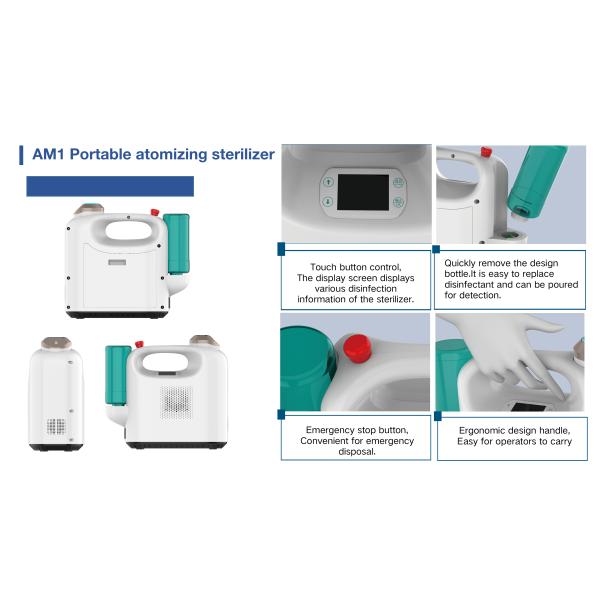 AM1 Portable atomizing sterilizer

Touch button control, The display screen displays various disinfection information of the sterilizer.

Quickly remove the design bottle.It is easy to replace disinfectant and can be poured for detection.

Emergency stop button, Convenient for emergency disposal.

Ergonomic design handle, Easy for operators to carry