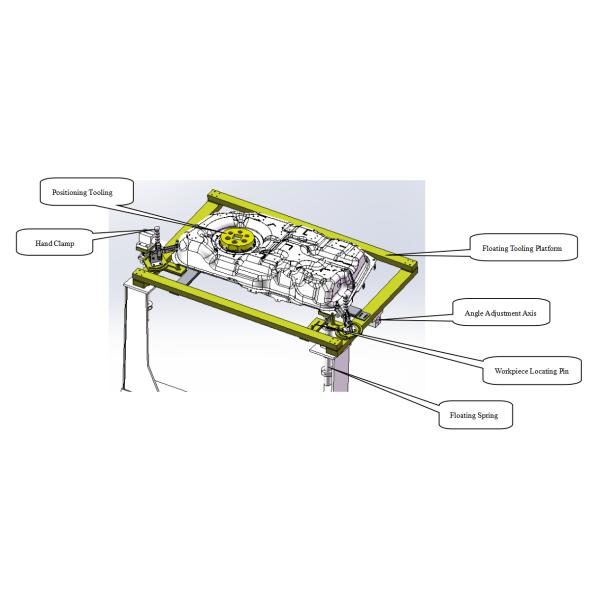 Positioning Tooling

Hand Clamp

Floating Tooling Platform

Angle Adjustment Axis

Workpiece Locating Pin

Floating Spring